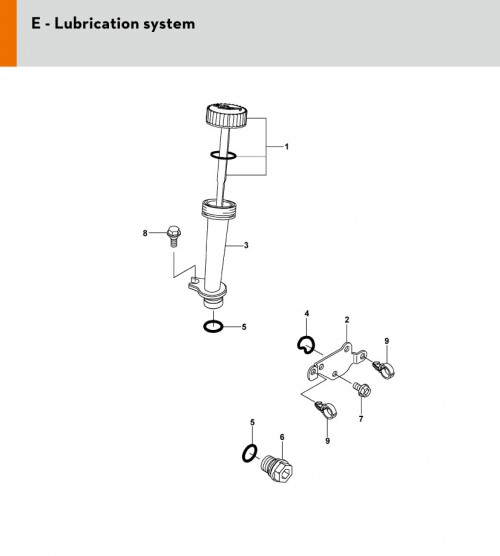 E - Lubrication system

1
8
3
5
4
2
9
7
9
5
6